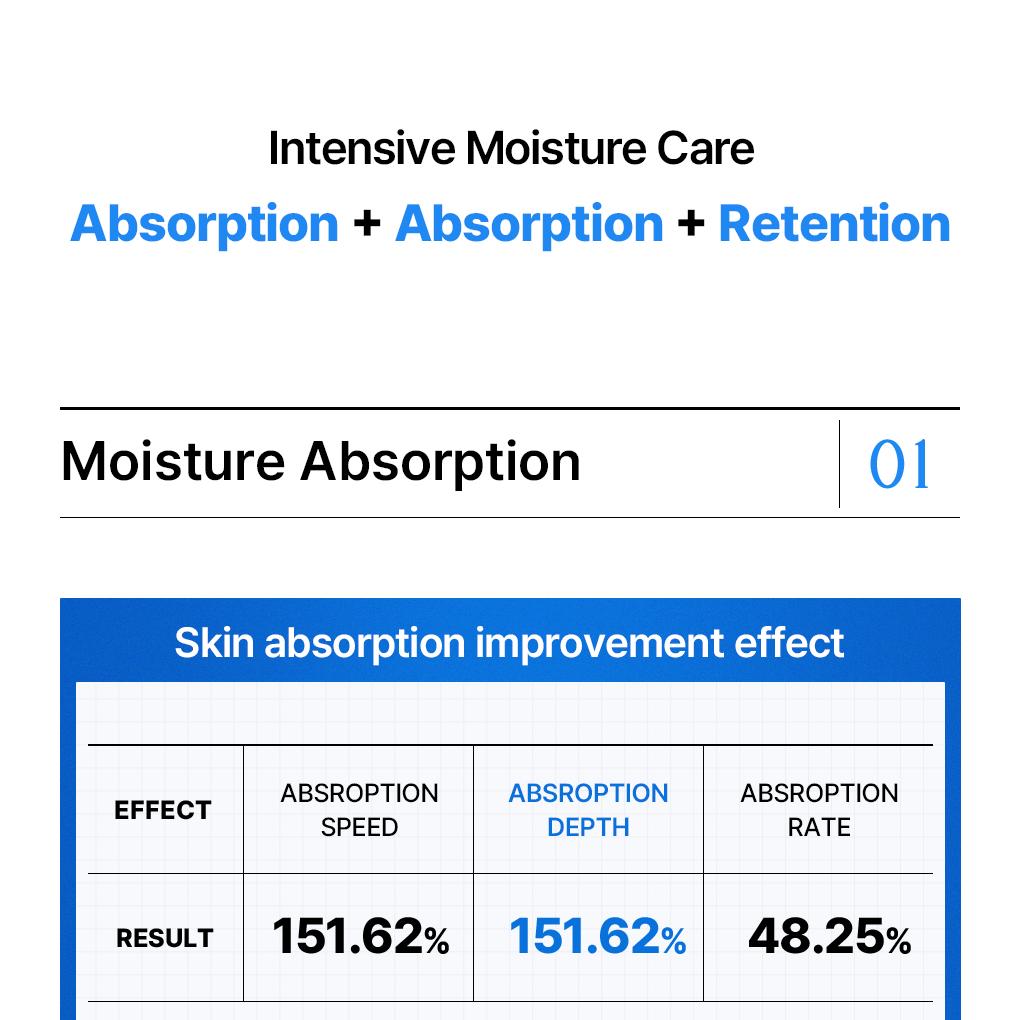 Intensive Moisture Care

Absorption + Absorption + Retention

Moisture Absorption 01

Skin absorption improvement effect

| EFFECT | ABSROPTION SPEED | ABSROPTION DEPTH | ABSROPTION RATE |
|---|---|---|---|
| RESULT | 151.62% | 151.62% | 48.25% |