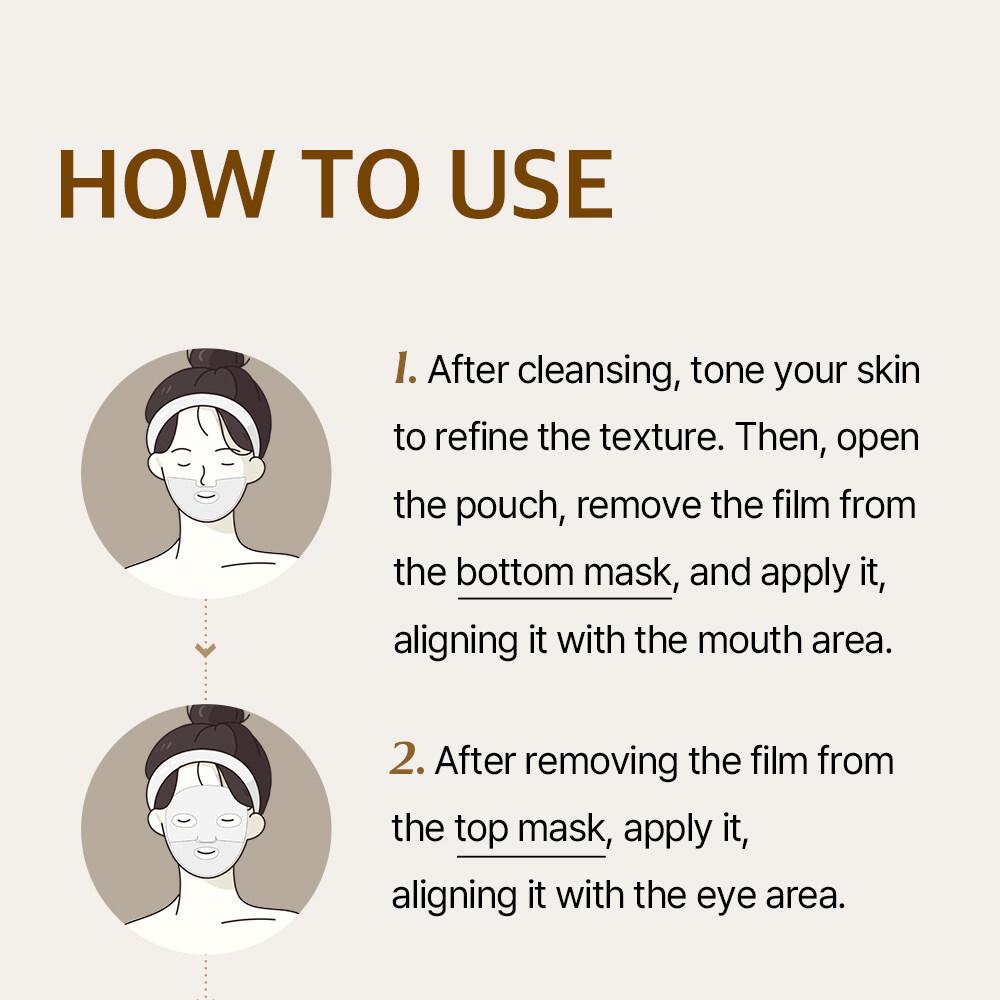 HOW TO USE

1. After cleansing, tone your skin to refine the texture. Then, open the pouch, remove the film from the bottom mask, and apply it, aligning it with the mouth area.

2. After removing the film from the top mask, apply it, aligning it with the eye area.