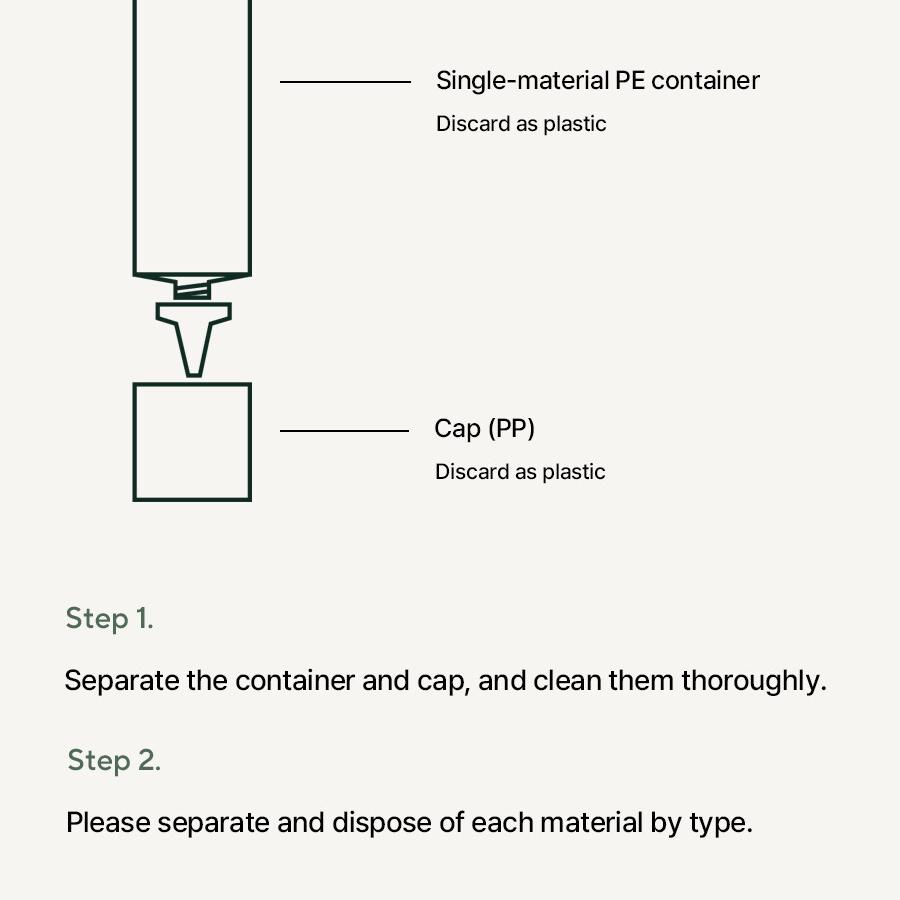 Single-material PE container
Discard as plastic

Cap (PP)
Discard as plastic

Step 1.

Separate the container and cap, and clean them thoroughly.

Step 2.

Please separate and dispose of each material by type.