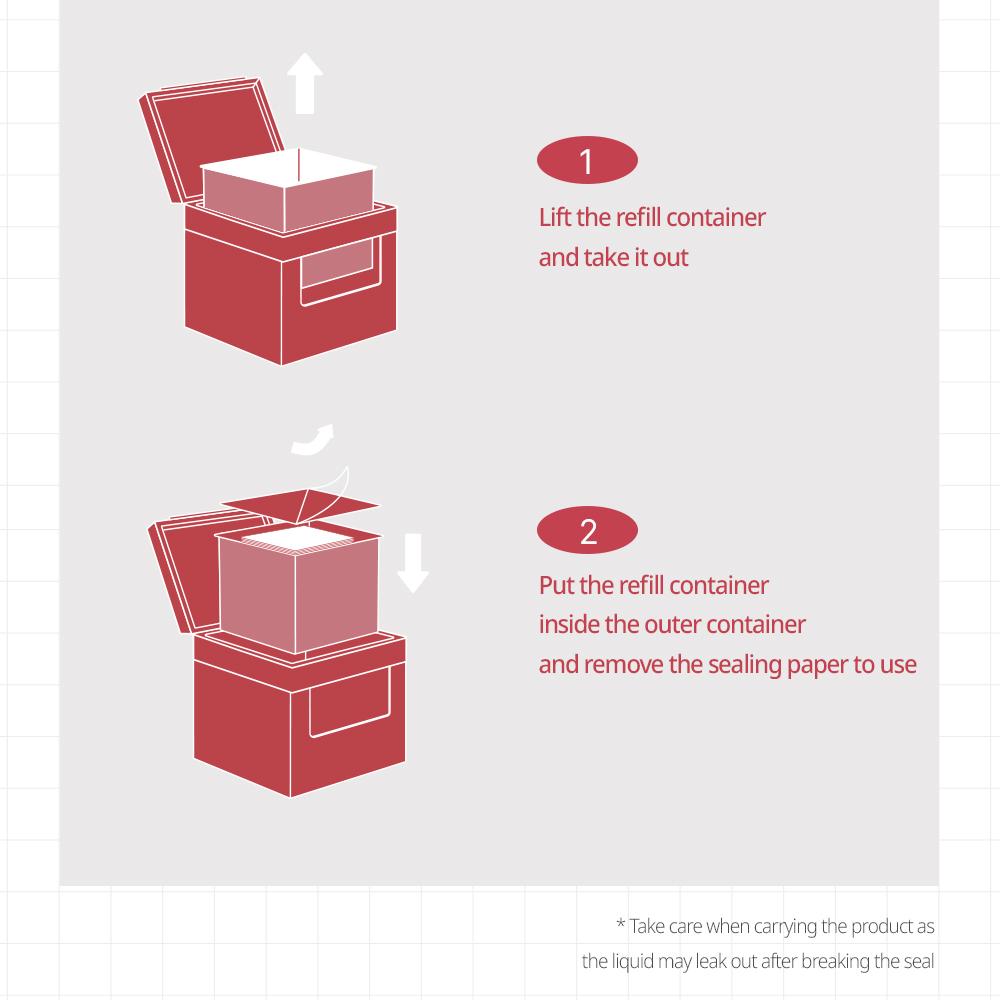 1

Lift the refill container and take it out

2

Put the refill container inside the outer container and remove the sealing paper to use

* Take care when carrying the product as the liquid may leak out after breaking the seal