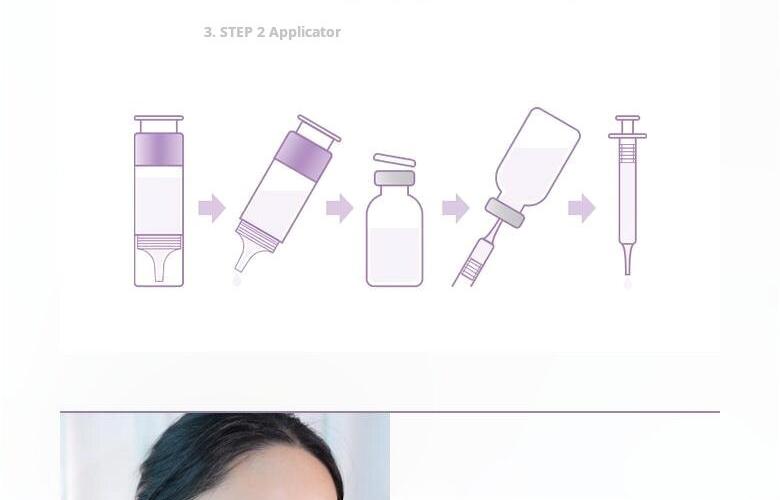 3. STEP 2 Applicator