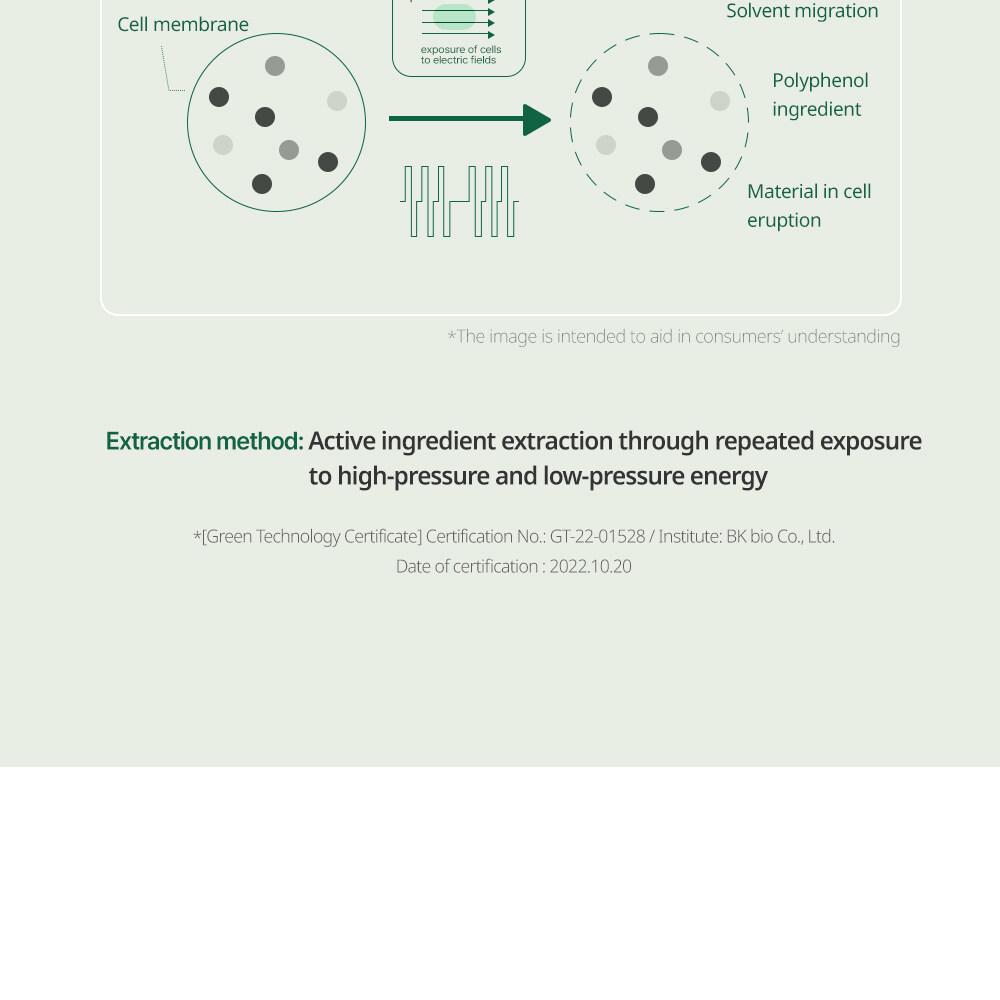 Cell membrane

exposure of cells to electric fields

Solvent migration

Polyphenol ingredient

Material in cell eruption

*The image is intended to aid in consumers' understanding

Extraction method: Active ingredient extraction through repeated exposure to high-pressure and low-pressure energy

*[Green Technology Certificate] Certification No.: GT-22-01528 / Institute: BK bio Co., Ltd.
Date of certification : 2022.10.20