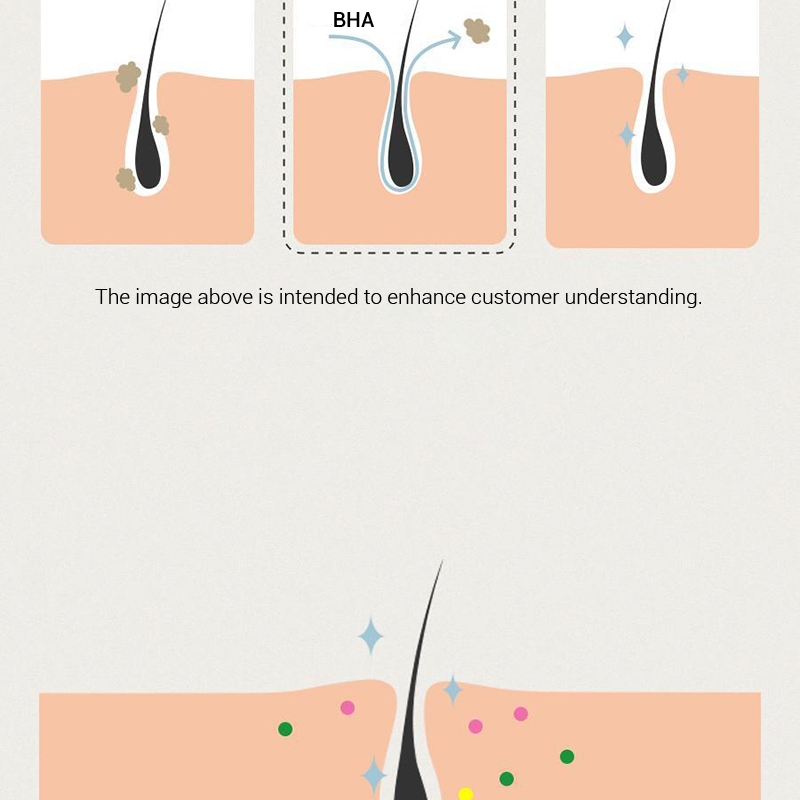 BHA

The image above is intended to enhance customer understanding.