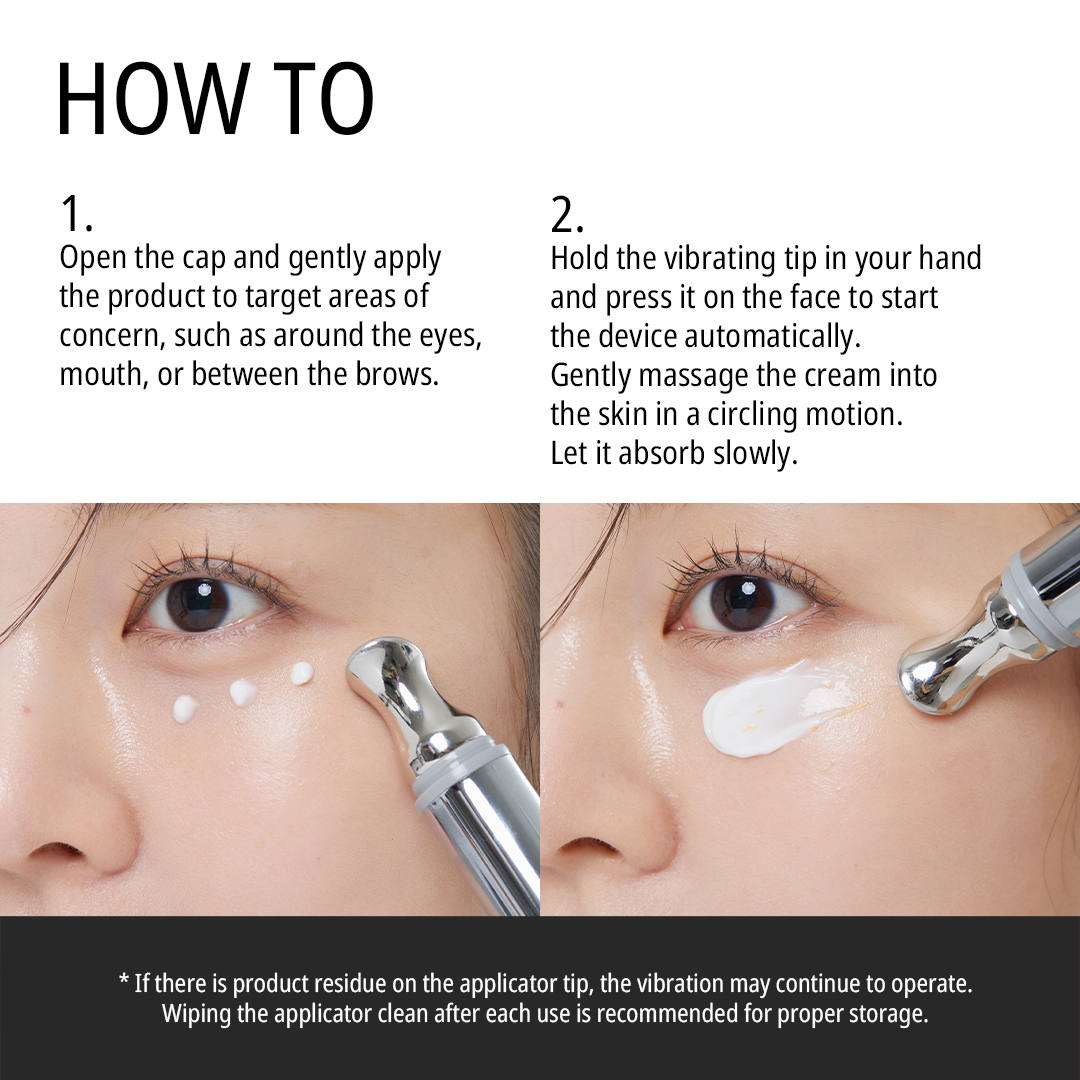 HOW TO

1.
Open the cap and gently apply the product to target areas of concern, such as around the eyes, mouth, or between the brows.

2.
Hold the vibrating tip in your hand and press it on the face to start the device automatically.
Gently massage the cream into the skin in a circling motion.
Let it absorb slowly.

* If there is product residue on the applicator tip, the vibration may continue to operate.
Wiping the applicator clean after each use is recommended for proper storage.